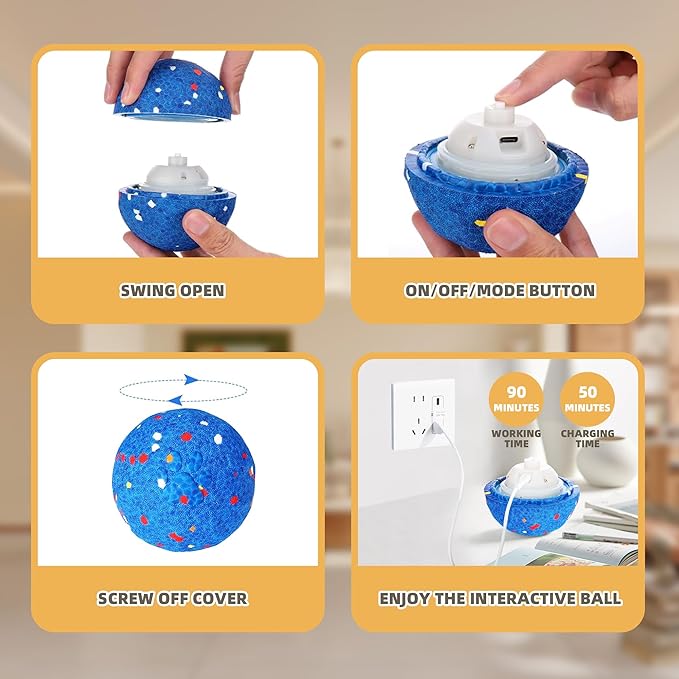 SWING OPEN

ON/OFF/MODE BUTTON

SCREW OFF COVER

90 MINUTES
WORKING TIME

50 MINUTES
CHARGING TIME

ENJOY THE INTERACTIVE BALL