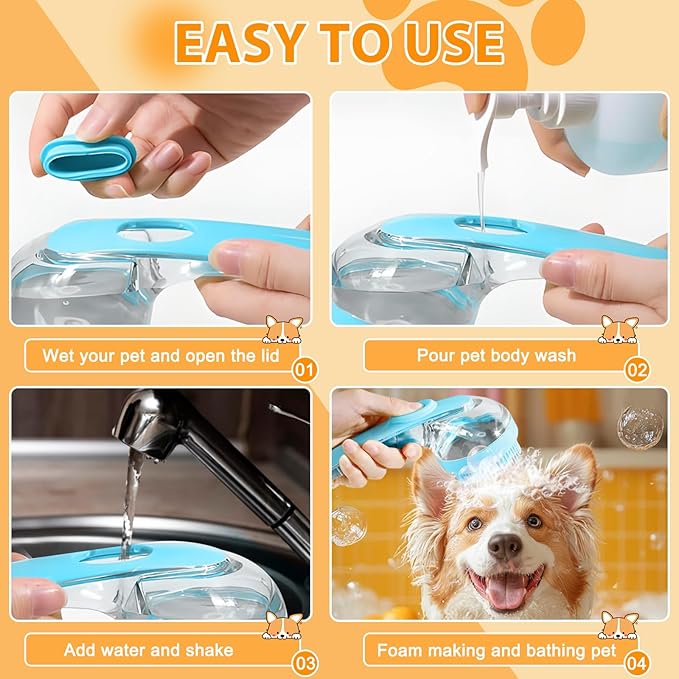 EASY TO USE

Wet your pet and open the lid
01

Pour pet body wash
02

Add water and shake
03

Foam making and bathing pet
04