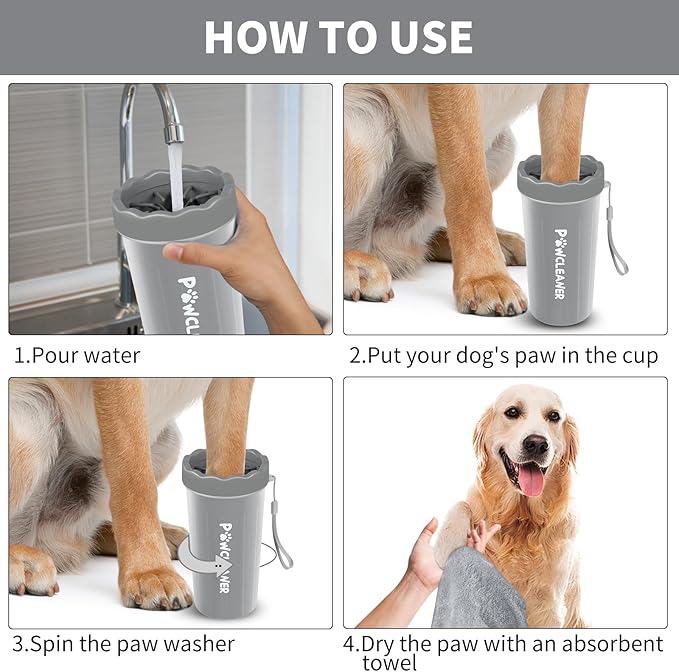 HOW TO USE

PAWCL

1.Pour water

PAWCLEANER

2.Put your dog's paw in the cup

PAWCLEANER

3.Spin the paw washer

4.Dry the paw with an absorbent towel