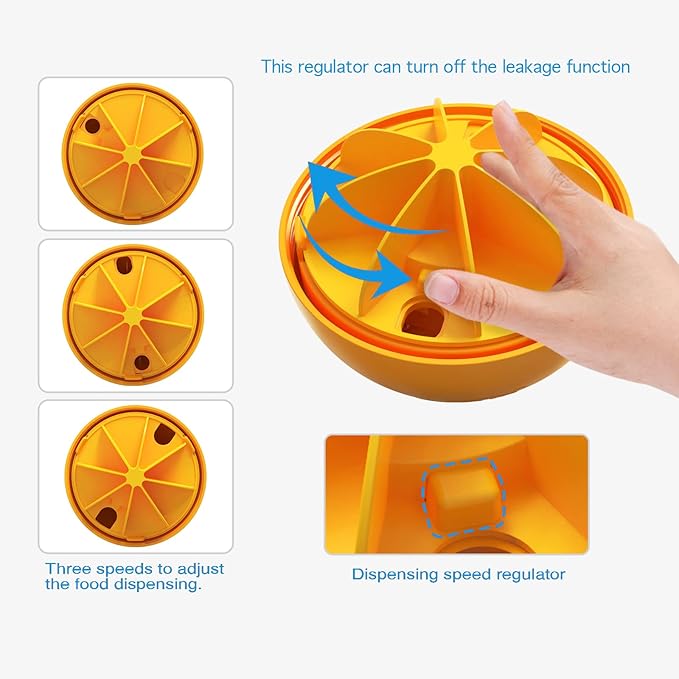 This regulator can turn off the leakage function

Three speeds to adjust the food dispensing.

Dispensing speed regulator