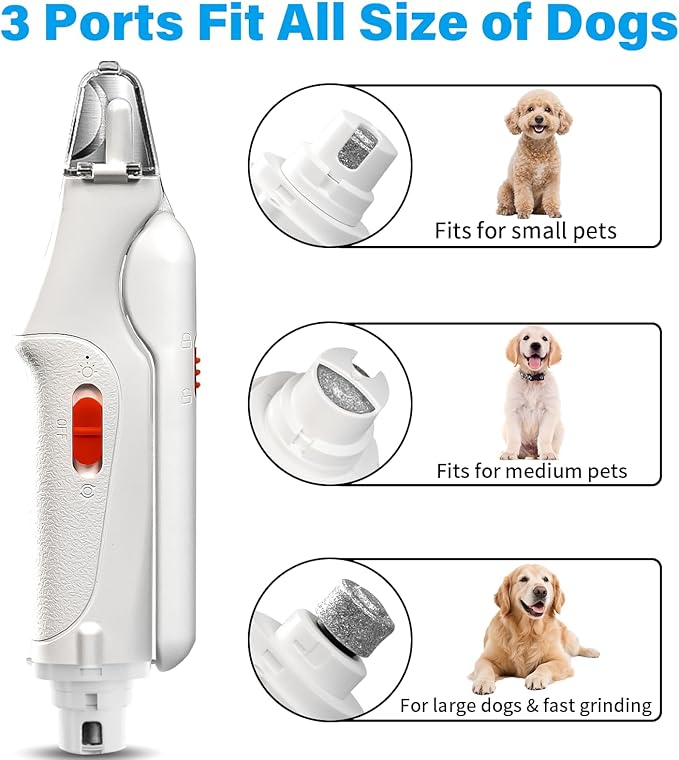 3 Ports Fit All Size of Dogs

OFF

Fits for small pets

Fits for medium pets

For large dogs & fast grinding