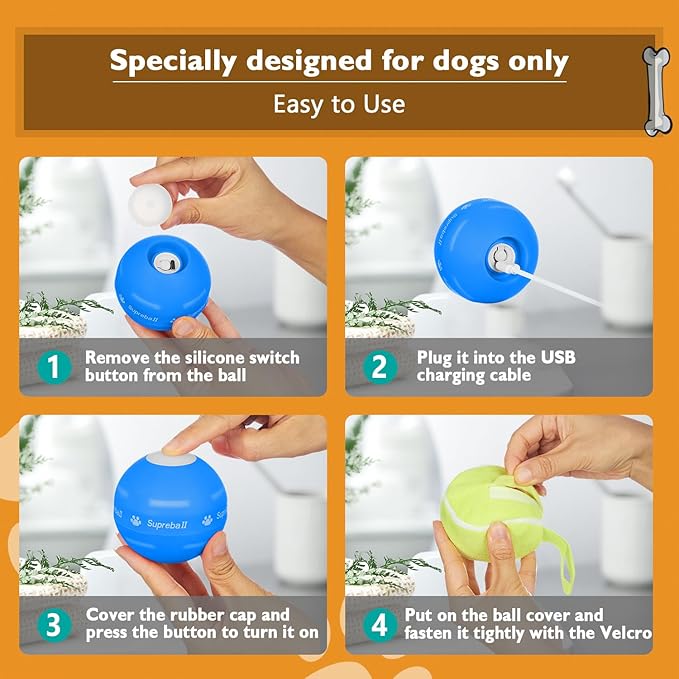 Specially designed for dogs only

Easy to Use

Supreball

1 Remove the silicone switch button from the ball

Supreball

2 Plug it into the USB charging cable

Supreball

3 Cover the rubber cap and press the button to turn it on

4 Put on the ball cover and fasten it tightly with the Velcro