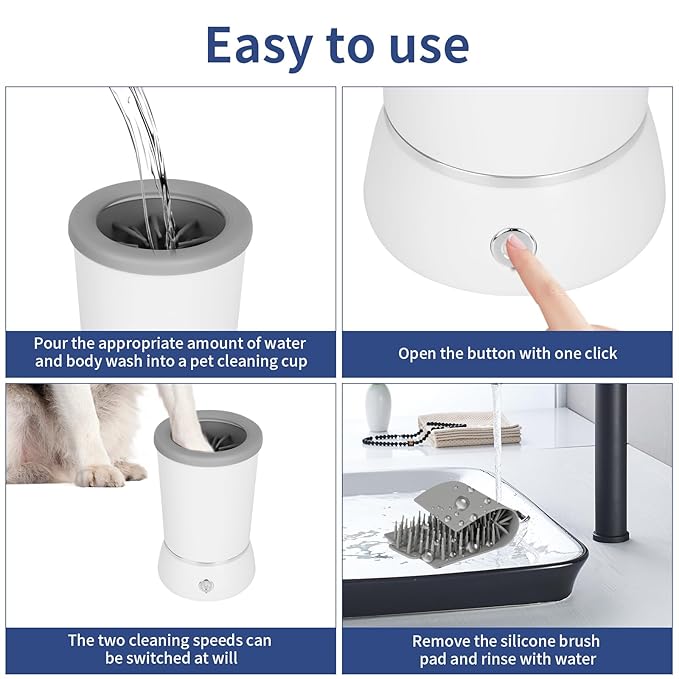 Easy to use

Pour the appropriate amount of water and body wash into a pet cleaning cup

Open the button with one click

The two cleaning speeds can be switched at will

Remove the silicone brush pad and rinse with water