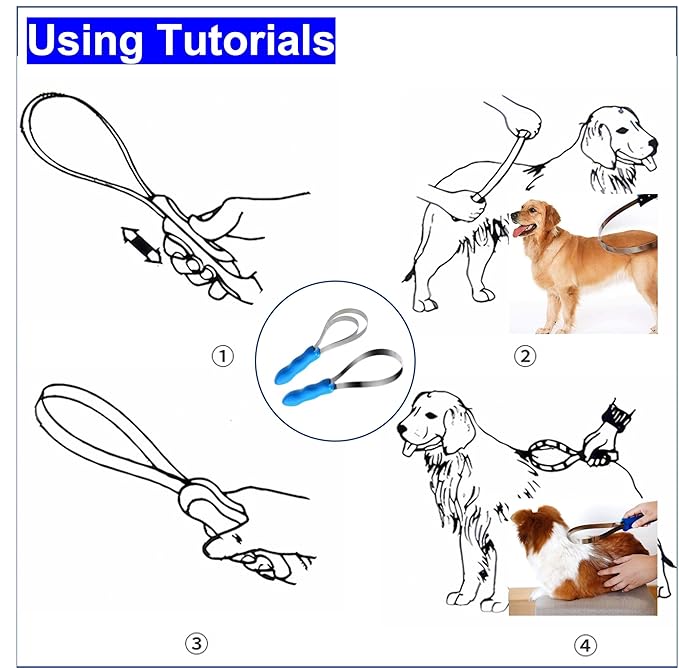 Using Tutorials

①

②

③

④