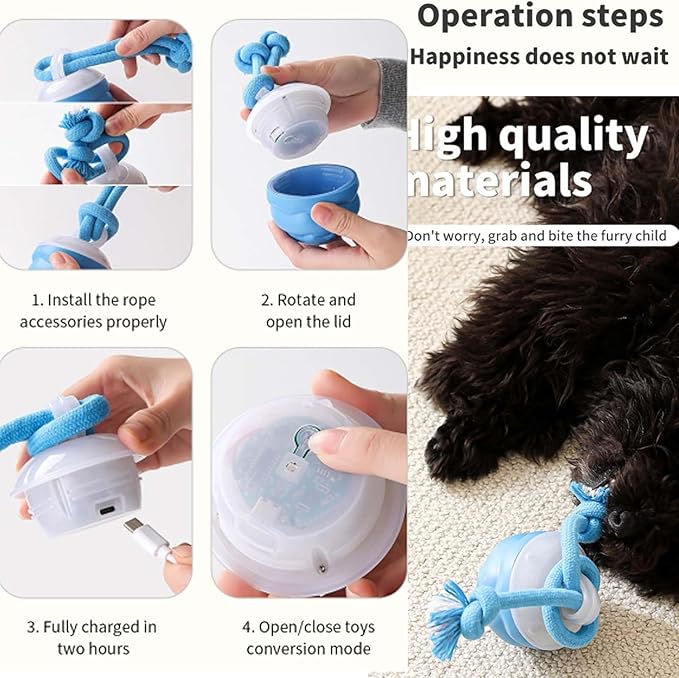 Operation steps

Happiness does not wait

1. Install the rope accessories properly

2. Rotate and open the lid

3. Fully charged in two hours

4. Open/close toys conversion mode

igh quality naterials

Don't worry, grab and bite the furry child