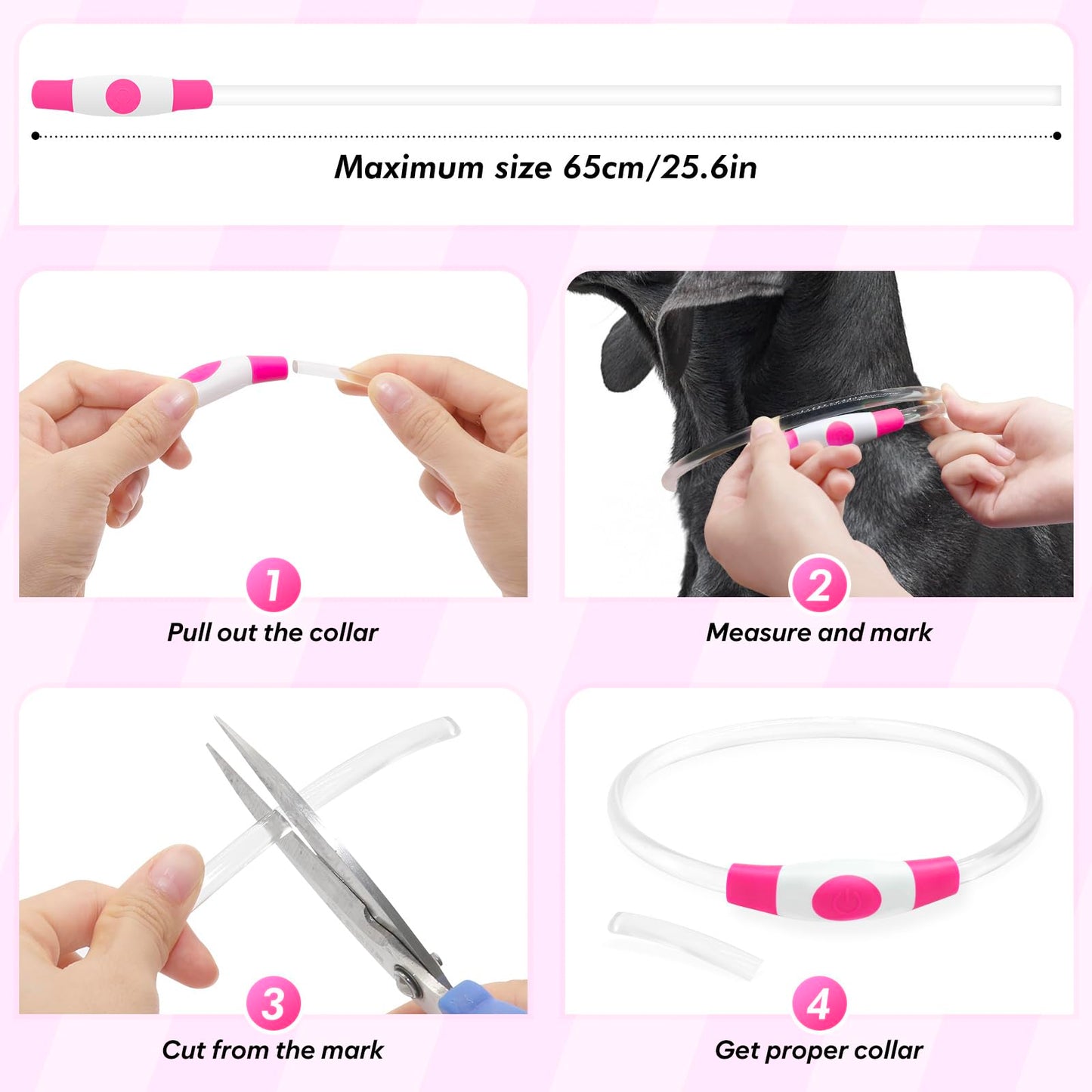 Maximum size 65cm/25.6in

1
Pull out the collar

2
Measure and mark

3
Cut from the mark

4
Get proper collar