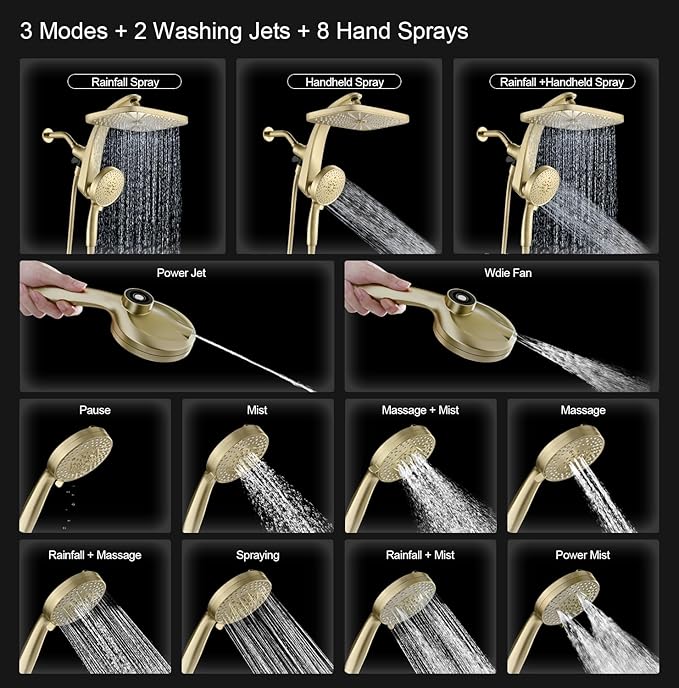 3 Modes + 2 Washing Jets + 8 Hand Sprays

Rainfall Spray

Handheld Spray

Rainfall +Handheld Spray

Power Jet

Wdie Fan

Pause

Mist

Massage + Mist

Massage

Rainfall + Massage

Spraying

Rainfall + Mist

Power Mist