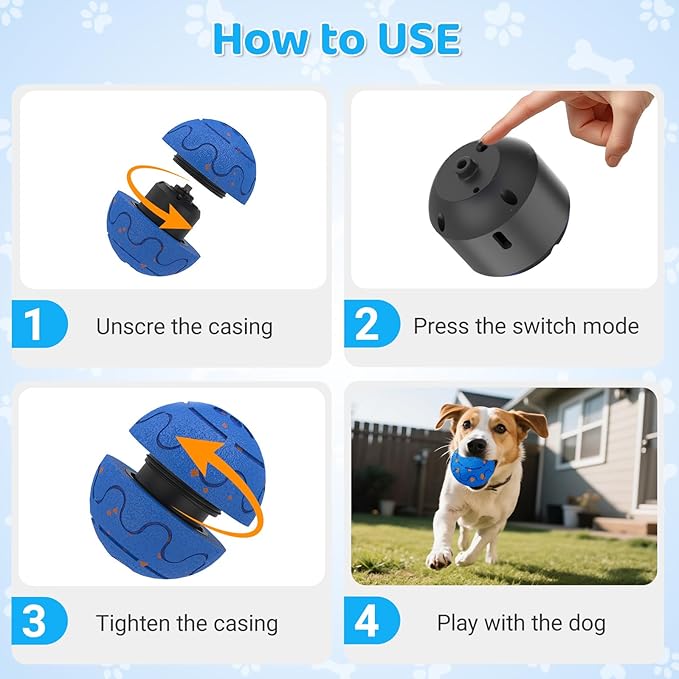 How to USE

1 Unscre the casing

2 Press the switch mode

3 Tighten the casing

4 Play with the dog