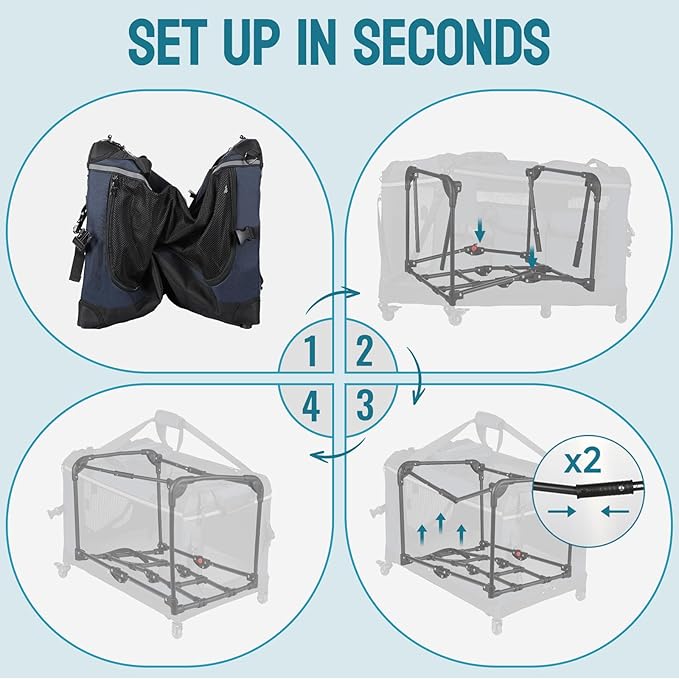 SET UP IN SECONDS

1

2

3

4

x2