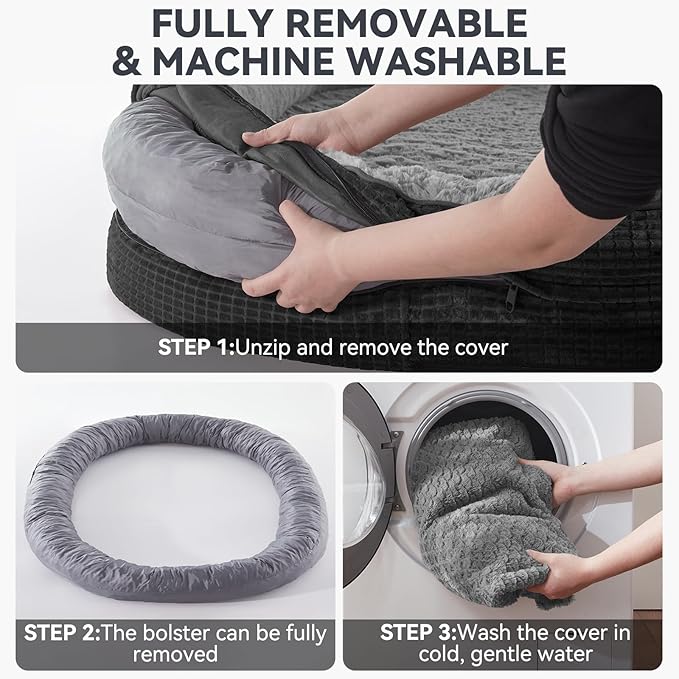 FULLY REMOVABLE & MACHINE WASHABLE

STEP 1:Unzip and remove the cover

STEP 2:The bolster can be fully removed

STEP 3:Wash the cover in cold, gentle water