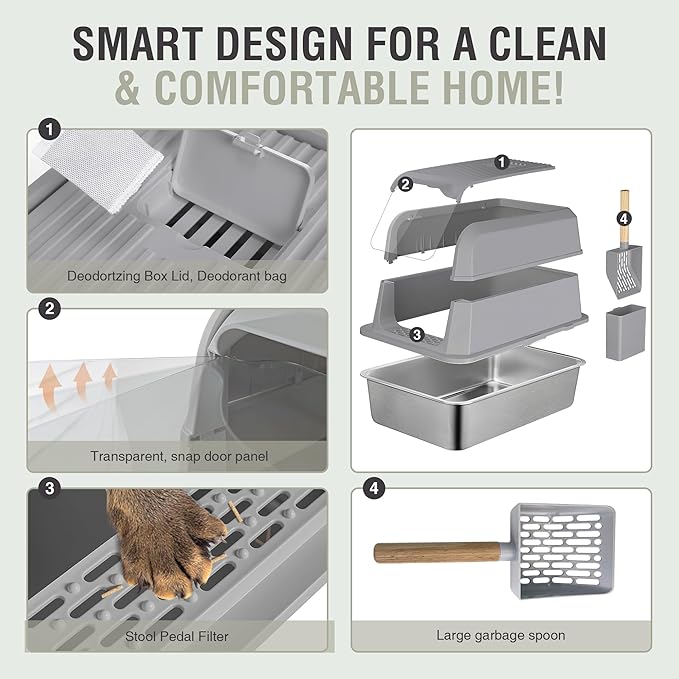 SMART DESIGN FOR A CLEAN
& COMFORTABLE HOME!

1
Deodortzing Box Lid, Deodorant bag

2
Transparent, snap door panel

3
Stool Pedal Filter

1
2
3
4

4
Large garbage spoon