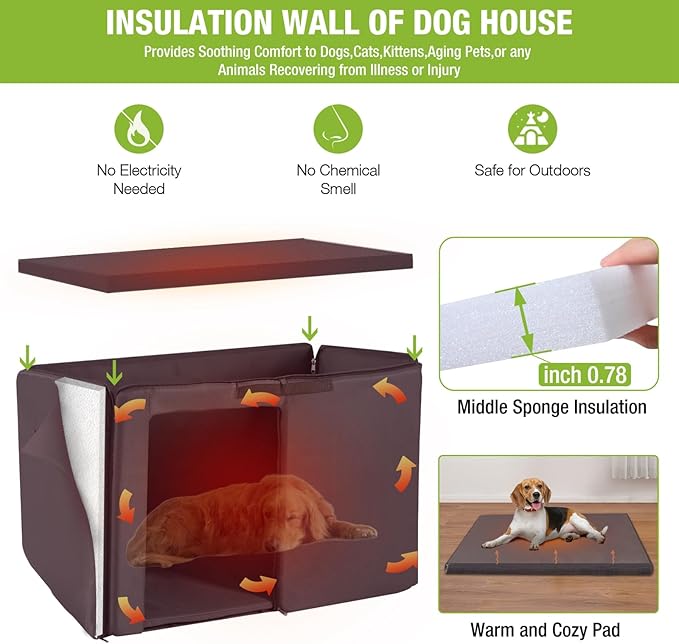 INSULATION WALL OF DOG HOUSE

Provides Soothing Comfort to Dogs,Cats,Kittens,Aging Pets,or any Animals Recovering from Illness or Injury

No Electricity Needed

No Chemical Smell

Safe for Outdoors

inch 0.78

Middle Sponge Insulation

Warm and Cozy Pad