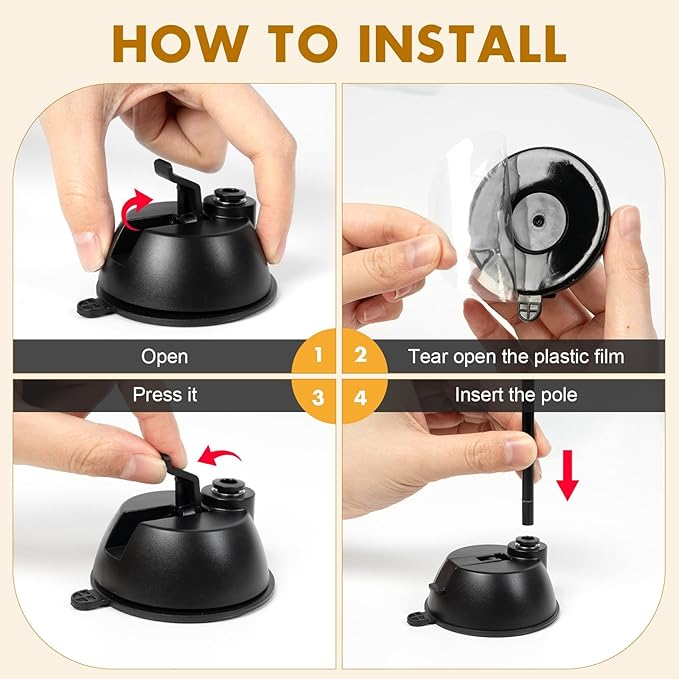 HOW TO INSTALL

Open

1

2

Tear open the plastic film

Press it

3

4

Insert the pole