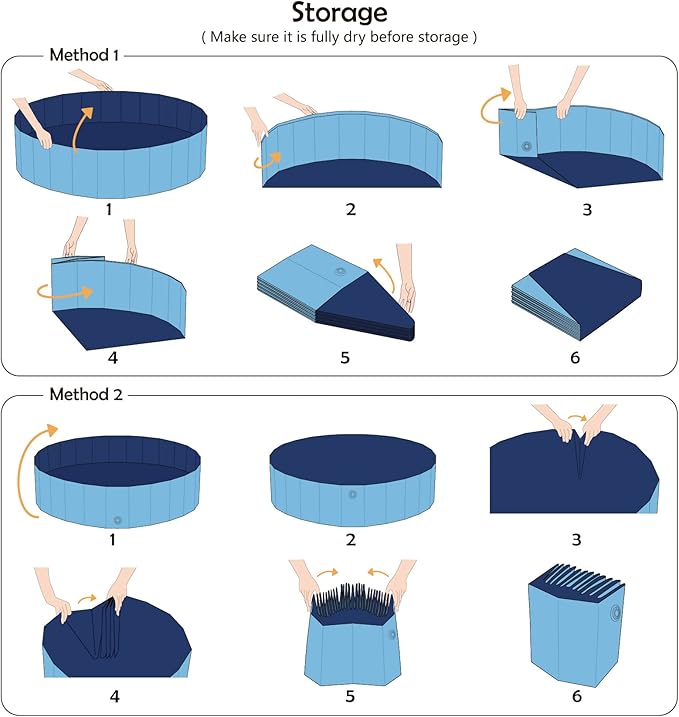 Storage
( Make sure it is fully dry before storage )

Method 1

1

2

3

4

5

6

Method 2

1

2

3

4

5

6