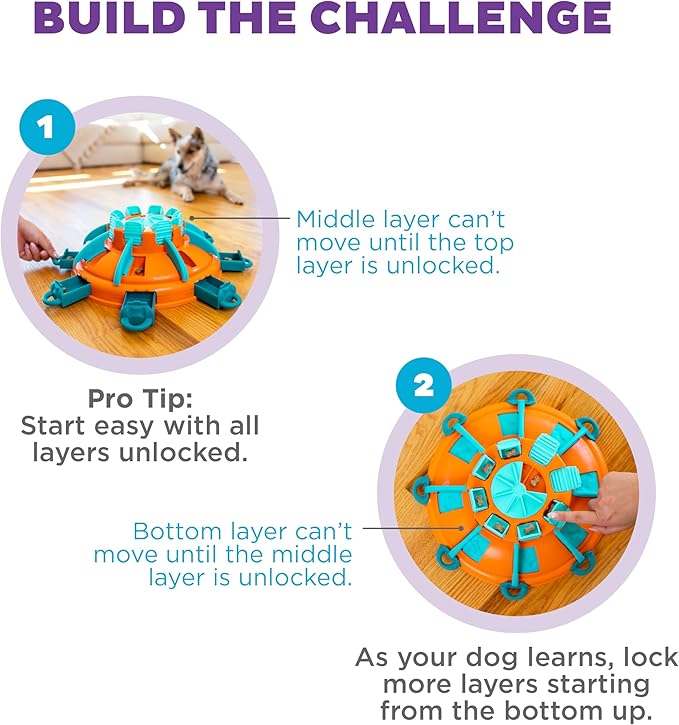 BUILD THE CHALLENGE

1

Middle layer can't move until the top layer is unlocked.

Pro Tip:
Start easy with all layers unlocked.

2

Bottom layer can't move until the middle layer is unlocked.

As your dog learns, lock more layers starting from the bottom up.