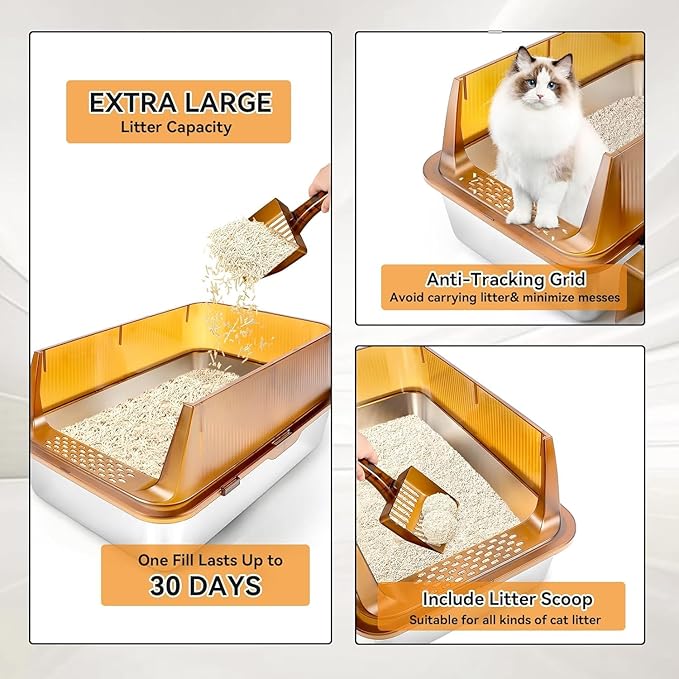 EXTRA LARGE
Litter Capacity

One Fill Lasts Up to
30 DAYS

Anti-Tracking Grid
Avoid carrying litter& minimize messes

Include Litter Scoop
Suitable for all kinds of cat litter