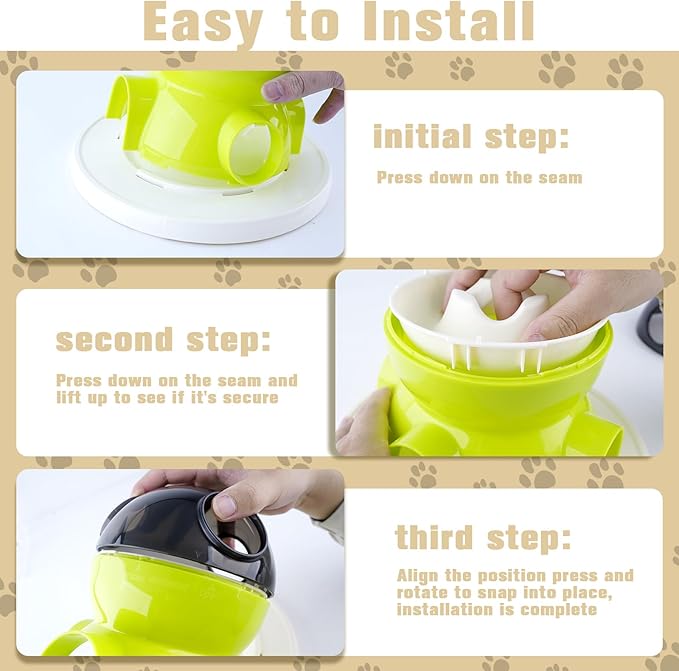 Easy to Install

initial step:

Press down on the seam

second step:

Press down on the seam and lift up to see if it's secure

third step:

Align the position press and rotate to snap into place, installation is complete