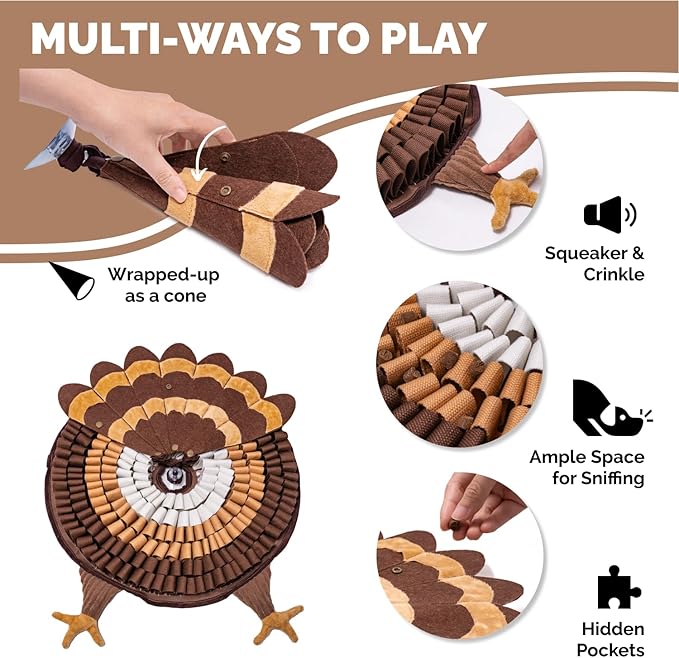 MULTI-WAYS TO PLAY

Wrapped-up as a cone

Squeaker & Crinkle

Ample Space for Sniffing

Hidden Pockets