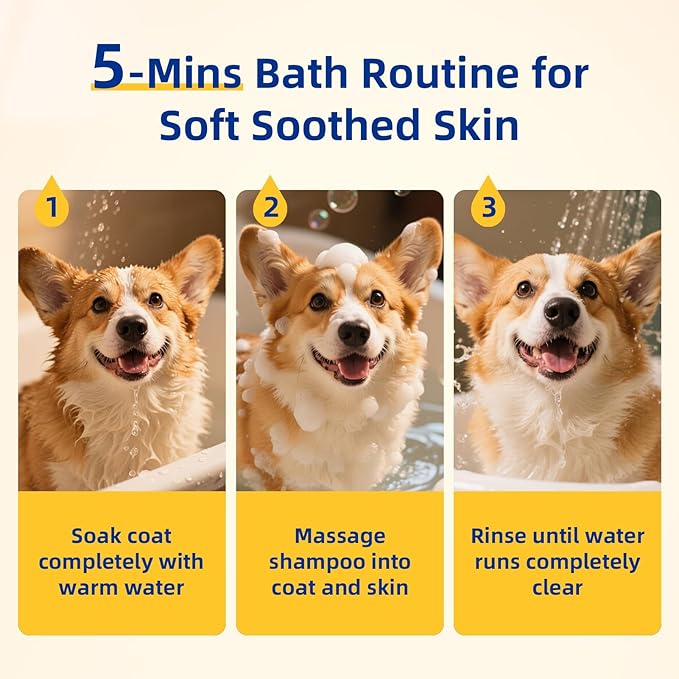 5-Mins Bath Routine for Soft Soothed Skin

1

Soak coat completely with warm water

2

Massage shampoo into coat and skin

3

Rinse until water runs completely clear