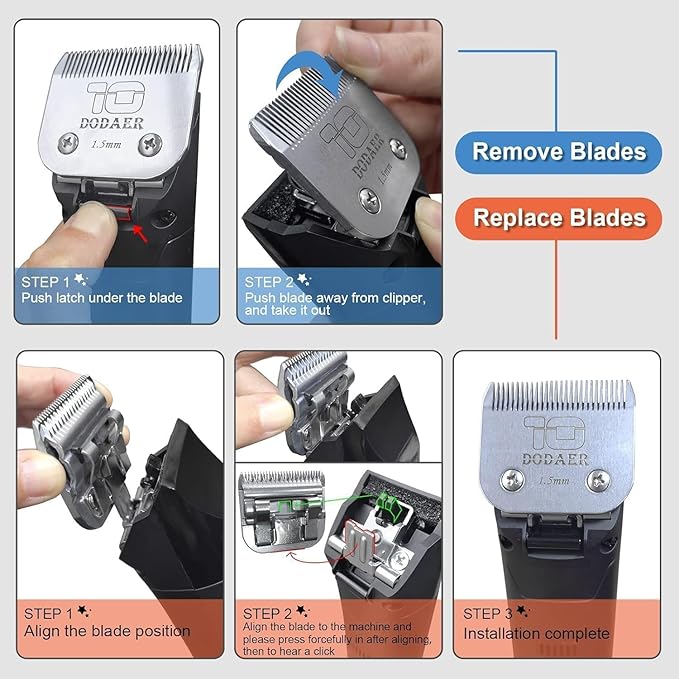 10
DODAER
1.5mm

STEP 1
Push latch under the blade

10
DODAER
1.5mm

STEP 2
Push blade away from clipper, and take it out

Remove Blades

Replace Blades

STEP 1
Align the blade position

STEP 2
Align the blade to the machine and please press forcefully in after aligning, then to hear a click

10
DODAER
1.5mm

STEP 3
Installation complete