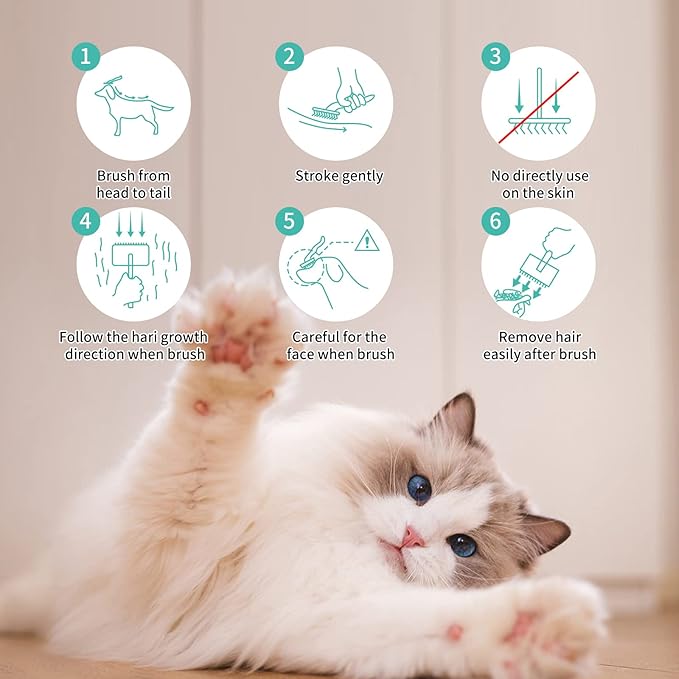 1
Brush from head to tail

2
Stroke gently

3
No directly use on the skin

4
Follow the hari growth direction when brush

5
Careful for the face when brush

6
Remove hair easily after brush