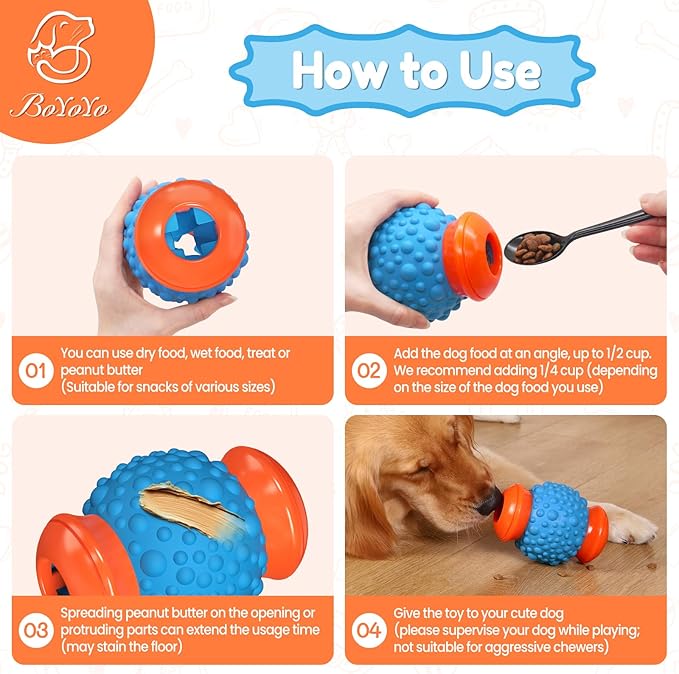 BoYoYo

How to Use

01 You can use dry food, wet food, treat or peanut butter (Suitable for snacks of various sizes)

02 Add the dog food at an angle, up to 1/2 cup. We recommend adding 1/4 cup (depending on the size of the dog food you use)

03 Spreading peanut butter on the opening or protruding parts can extend the usage time (may stain the floor)

04 Give the toy to your cute dog (please supervise your dog while playing; not suitable for aggressive chewers)