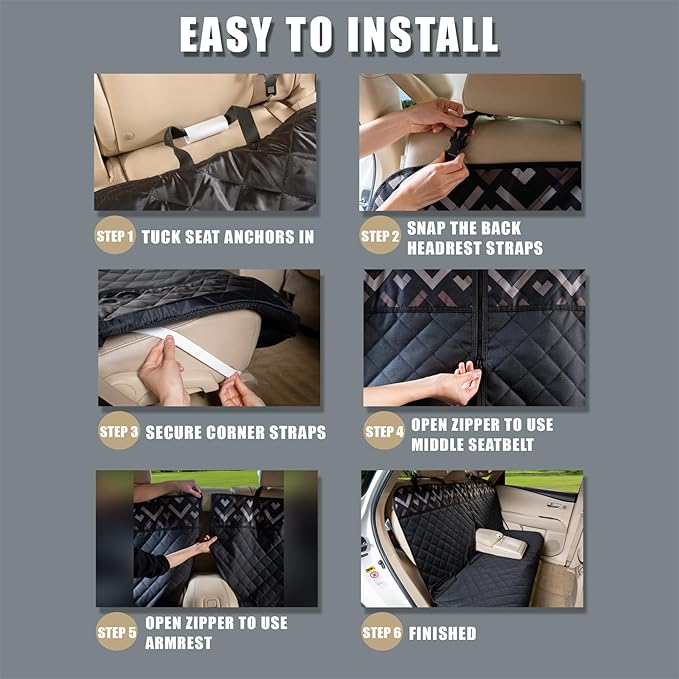 EASY TO INSTALL

STEP 1 TUCK SEAT ANCHORS IN

STEP 2 SNAP THE BACK HEADREST STRAPS

STEP 3 SECURE CORNER STRAPS

STEP 4 OPEN ZIPPER TO USE MIDDLE SEATBELT

STEP 5 OPEN ZIPPER TO USE ARMREST

STEP 6 FINISHED