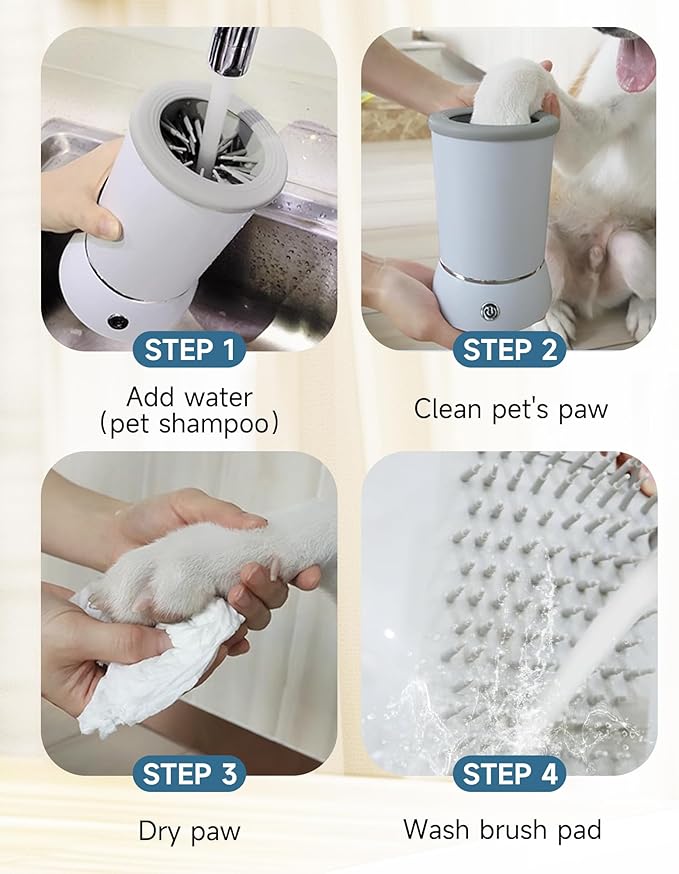 STEP 1
Add water (pet shampoo)

STEP 2
Clean pet's paw

STEP 3
Dry paw

STEP 4
Wash brush pad