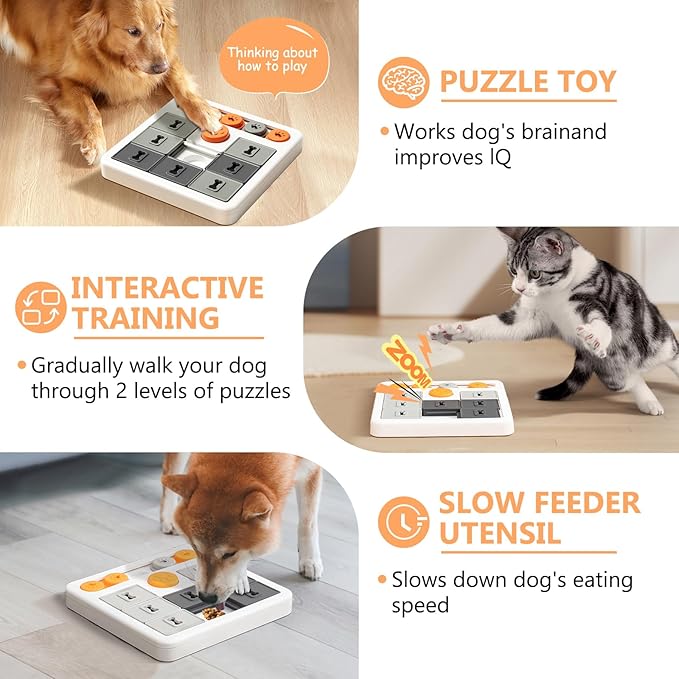 Thinking about how to play

PUZZLE TOY

• Works dog's brainand improves IQ

INTERACTIVE TRAINING

• Gradually walk your dog through 2 levels of puzzles

ZOOM

SLOW FEEDER UTENSIL

• Slows down dog's eating speed