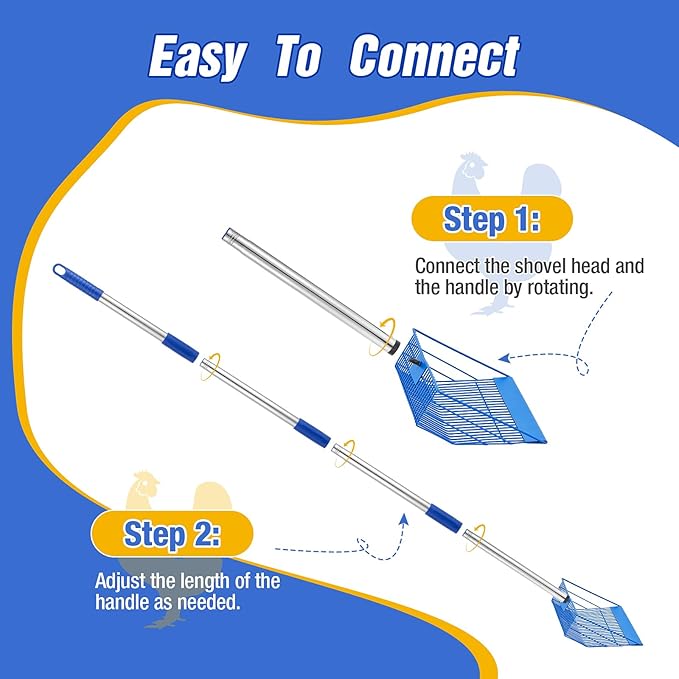 Easy To Connect

Step 1:

Connect the shovel head and the handle by rotating.

Step 2:

Adjust the length of the handle as needed.