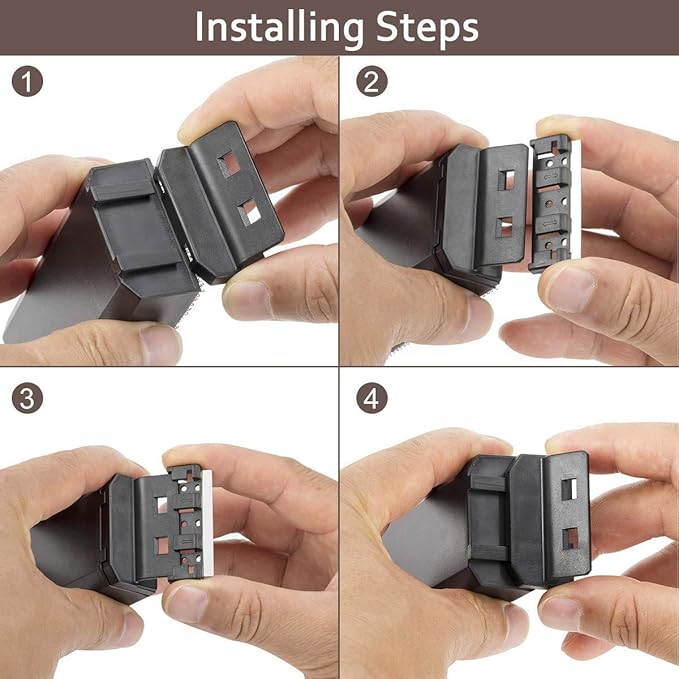 Installing Steps

1

2

3

4