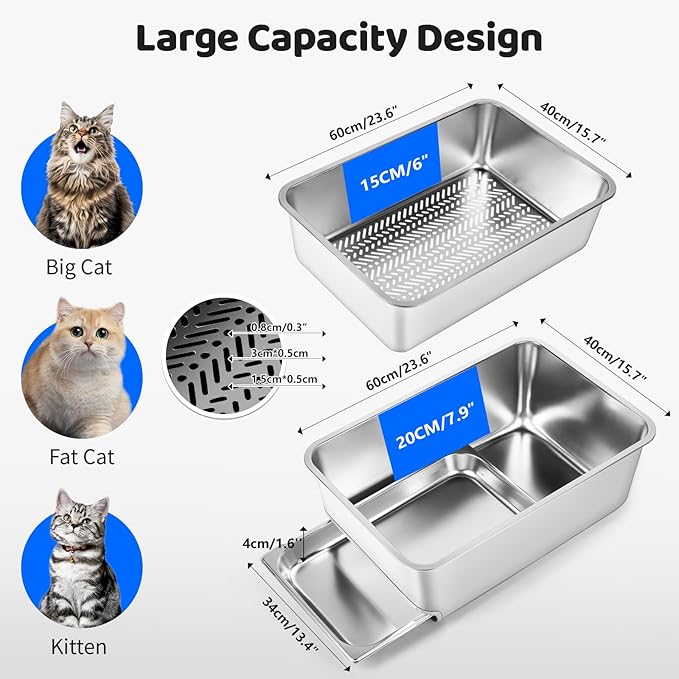 Large Capacity Design

Big Cat

Fat Cat

Kitten

60cm/23.6"

40cm/15.7"

15CM/6"

0.8cm/0.3"

3cm*0.5cm

1.5cm*0.5cm

60cm/23.6"

40cm/15.7"

20CM/7.9"

4cm/1.6"

34cm/13.4"