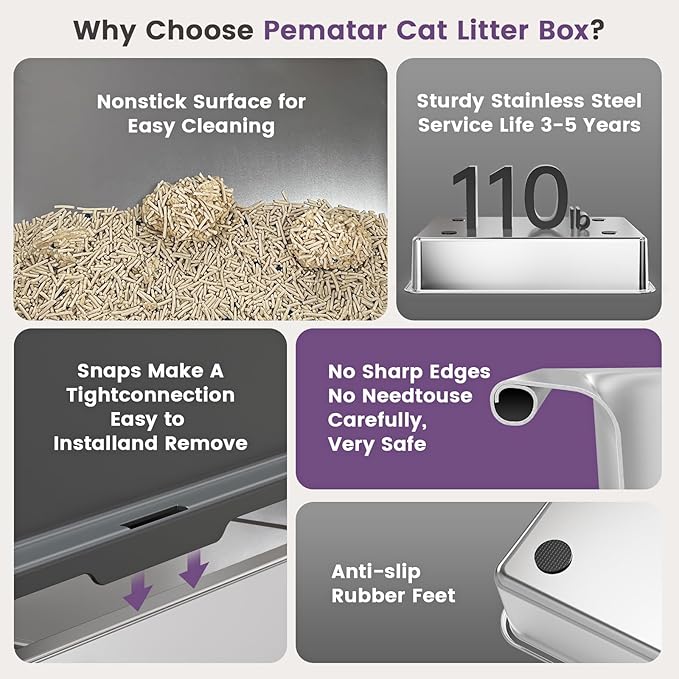 Why Choose Pematar Cat Litter Box?

Nonstick Surface for Easy Cleaning

Sturdy Stainless Steel Service Life 3-5 Years

110 lb

Snaps Make A Tightconnection Easy to Installand Remove

No Sharp Edges No Needtouse Carefully, Very Safe

Anti-slip Rubber Feet