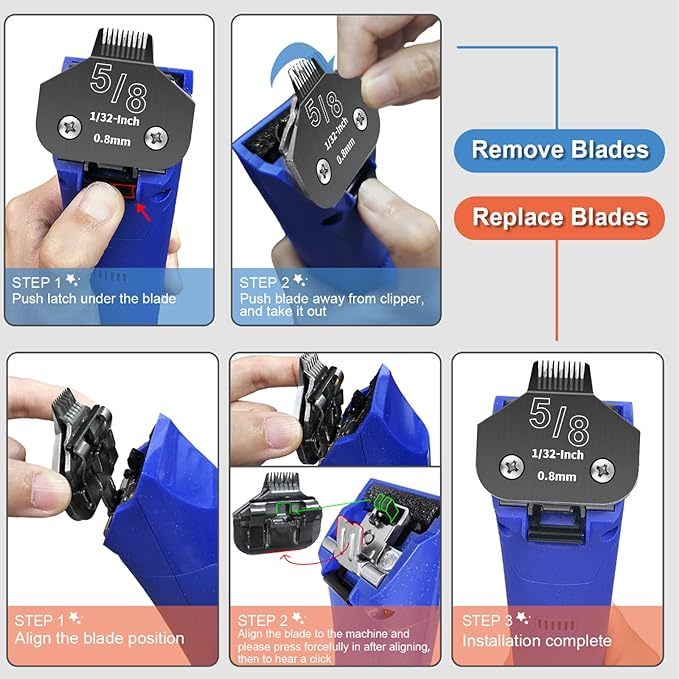 5/8
1/32-Inch
0.8mm

STEP 1
Push latch under the blade

5/8
1/32-Inch
0.8mm

STEP 2
Push blade away from clipper, and take it out

Remove Blades

Replace Blades

STEP 1
Align the blade position

STEP 2
Align the blade to the machine and please press forcefully in after aligning, then to hear a click

5/8
1/32-Inch
0.8mm

STEP 3
Installation complete