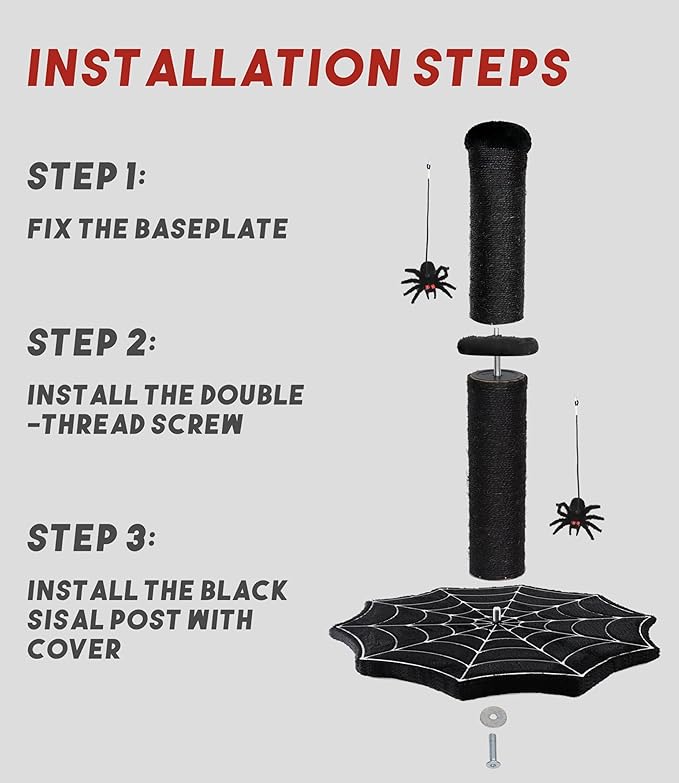 INSTALLATION STEPS

STEP 1:

FIX THE BASEPLATE

STEP 2:

INSTALL THE DOUBLE -THREAD SCREW

STEP 3:

INSTALL THE BLACK SISAL POST WITH COVER