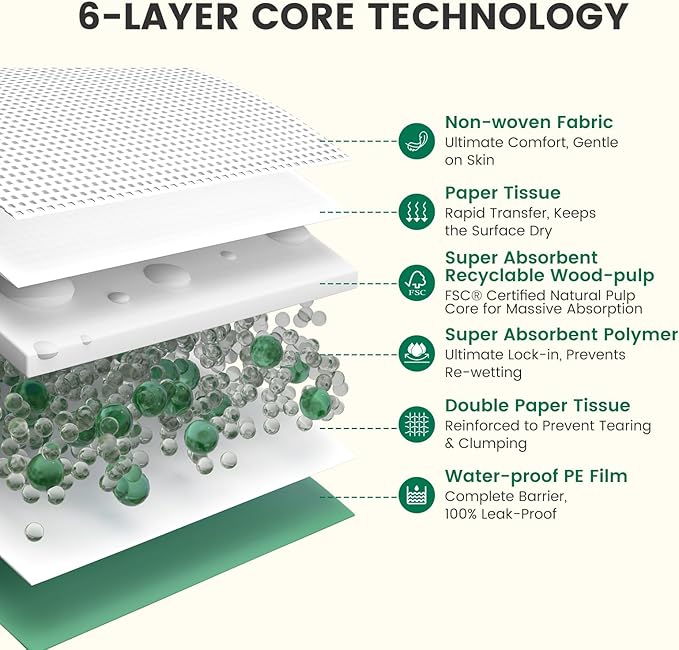 6-LAYER CORE TECHNOLOGY

Non-woven Fabric
Ultimate Comfort, Gentle on Skin

Paper Tissue
Rapid Transfer, Keeps the Surface Dry

FSC

Super Absorbent Recyclable Wood-pulp
FSC® Certified Natural Pulp Core for Massive Absorption

Super Absorbent Polymer
Ultimate Lock-in, Prevents Re-wetting

Double Paper Tissue
Reinforced to Prevent Tearing & Clumping

Water-proof PE Film
Complete Barrier, 100% Leak-Proof