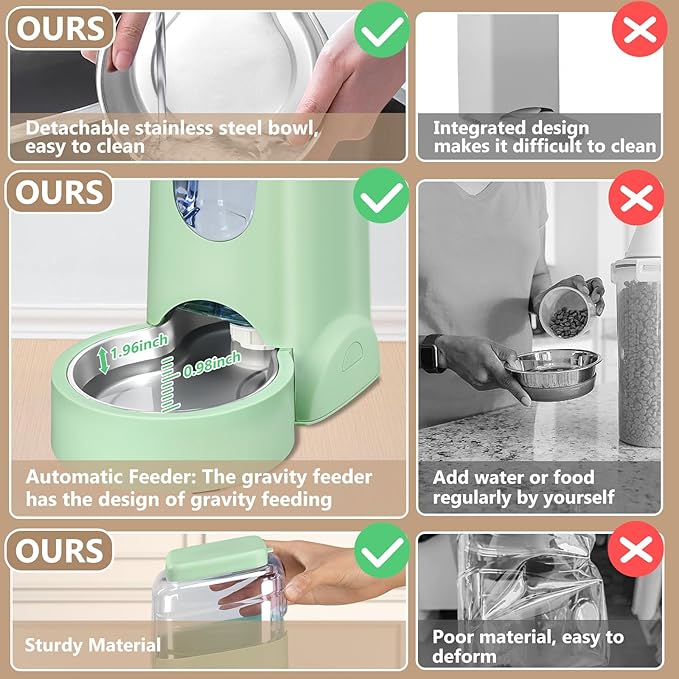 OURS

Detachable stainless steel bowl, easy to clean

Integrated design makes it difficult to clean

OURS

1.96inch

0.98inch

Automatic Feeder: The gravity feeder has the design of gravity feeding

Add water or food regularly by yourself

OURS

Sturdy Material

Poor material, easy to deform