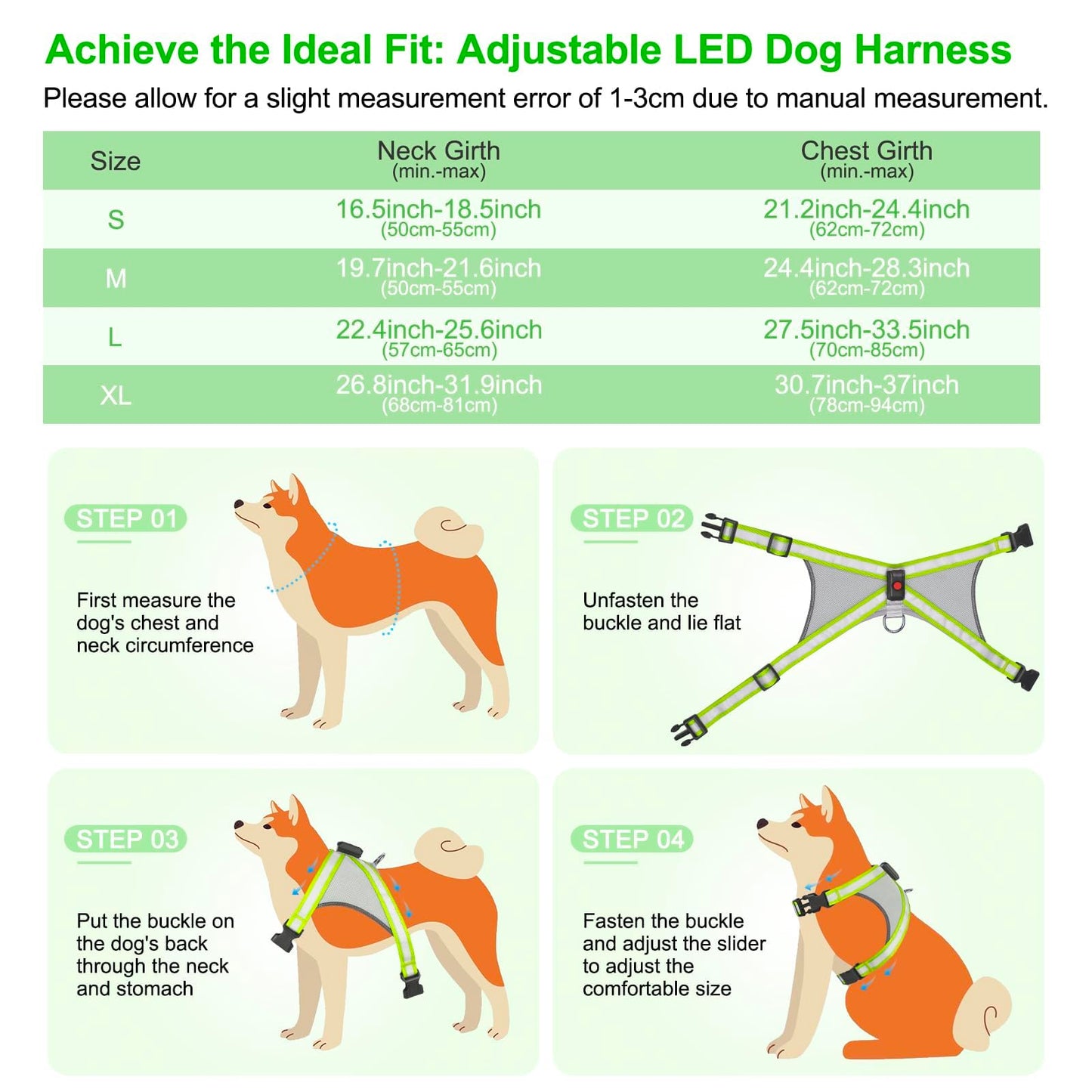 Achieve the Ideal Fit: Adjustable LED Dog Harness

Please allow for a slight measurement error of 1-3cm due to manual measurement.

| Size | Neck Girth (min.-max) | Chest Girth (min.-max) |
|---|---|---|
| S | 16.5inch-18.5inch (50cm-55cm) | 21.2inch-24.4inch (62cm-72cm) |
| M | 19.7inch-21.6inch (50cm-55cm) | 24.4inch-28.3inch (62cm-72cm) |
| L | 22.4inch-25.6inch (57cm-65cm) | 27.5inch-33.5inch (70cm-85cm) |
| XL | 26.8inch-31.9inch (68cm-81cm) | 30.7inch-37inch (78cm-94cm) |

STEP 01

First measure the dog's chest and neck circumference

STEP 02

Unfasten the buckle and lie flat

STEP 03

Put the buckle on the dog's back through the neck and stomach

STEP 04

Fasten the buckle and adjust the slider to adjust the comfortable size