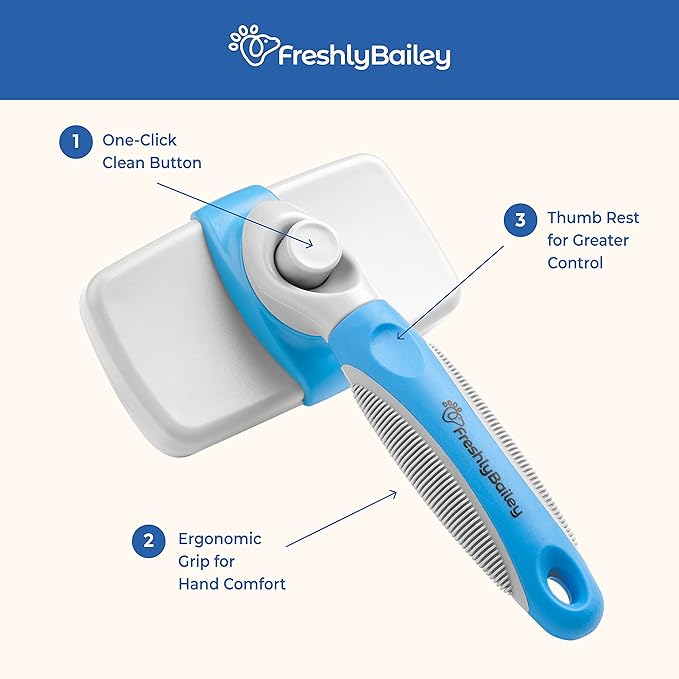 FreshlyBailey

1 One-Click Clean Button

3 Thumb Rest for Greater Control

FreshlyBailey

2 Ergonomic Grip for Hand Comfort