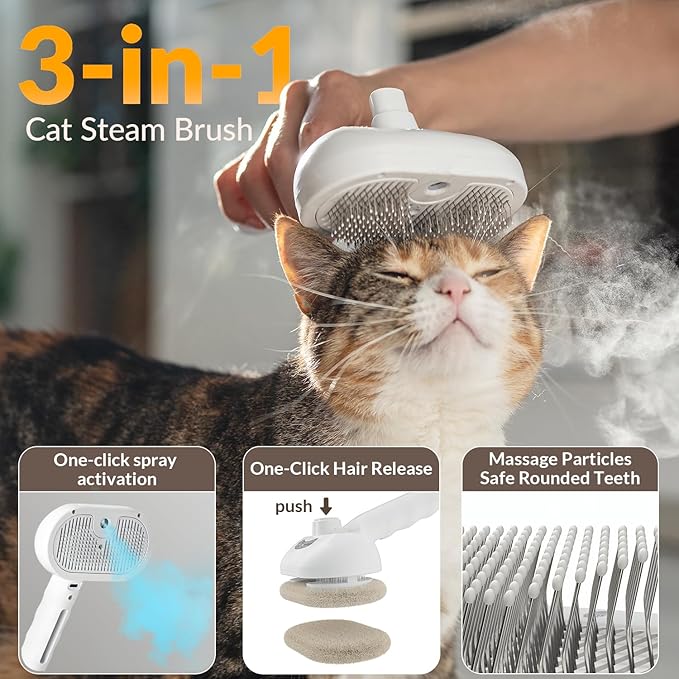 3-in-1
Cat Steam Brush

One-click spray activation

One-Click Hair Release

push

Massage Particles
Safe Rounded Teeth