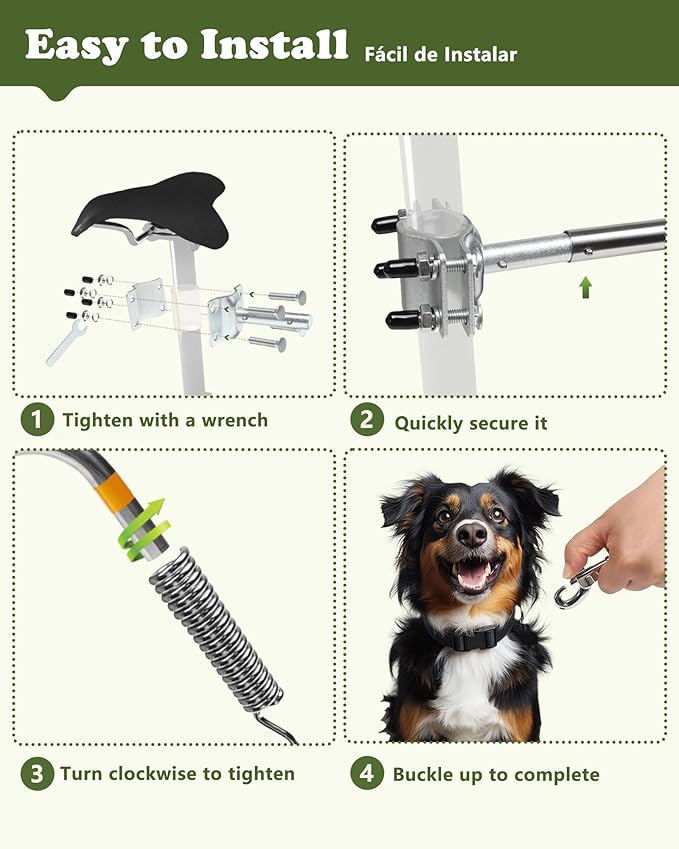 Easy to Install Fácil de Instalar

1 Tighten with a wrench

2 Quickly secure it

3 Turn clockwise to tighten

4 Buckle up to complete