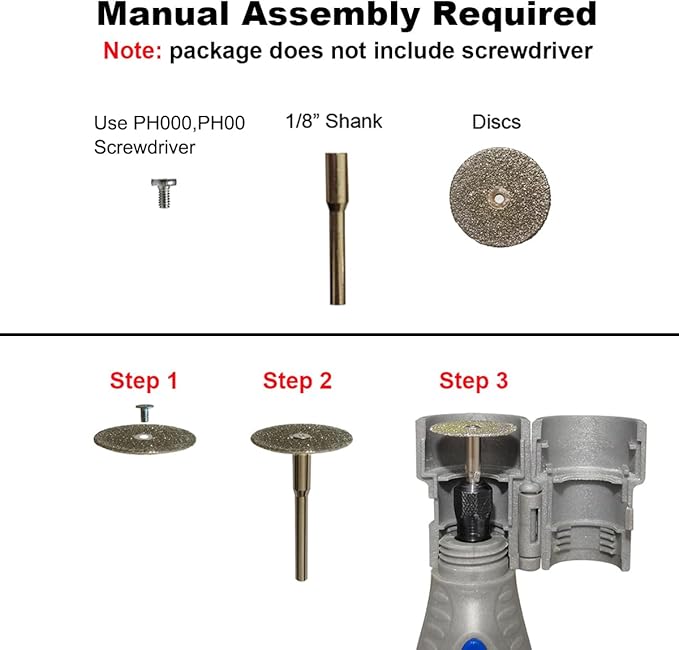 Manual Assembly Required
Note: package does not include screwdriver

Use PH000,PH00 Screwdriver

1/8” Shank

Discs

Step 1

Step 2

Step 3