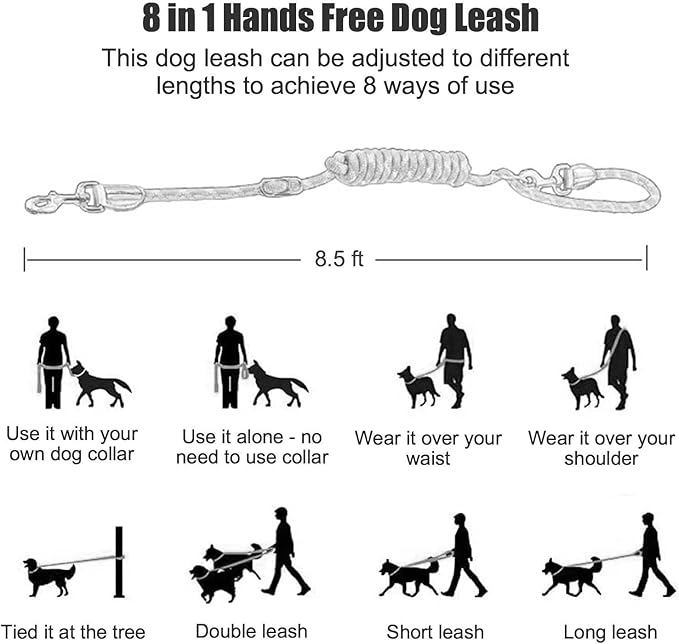 8 in 1 Hands Free Dog Leash

This dog leash can be adjusted to different lengths to achieve 8 ways of use

8.5 ft

Use it with your own dog collar

Use it alone - no need to use collar

Wear it over your waist

Wear it over your shoulder

Tied it at the tree

Double leash

Short leash

Long leash