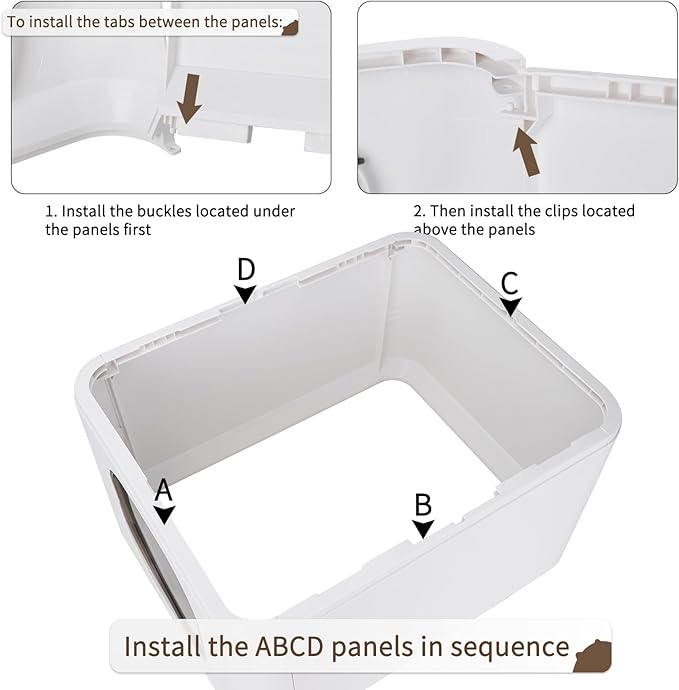 To install the tabs between the panels:

1. Install the buckles located under the panels first

2. Then install the clips located above the panels

D

C

A

B

Install the ABCD panels in sequence