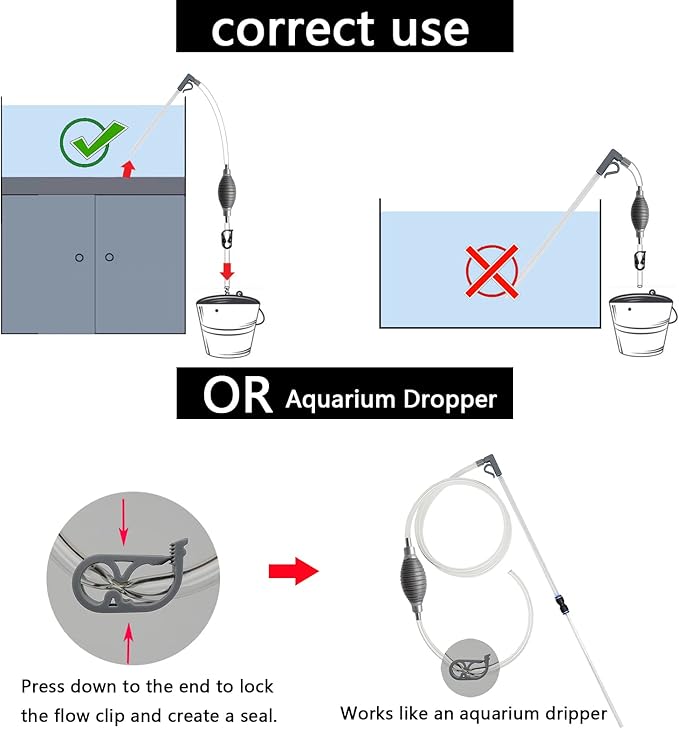 correct use

OR Aquarium Dropper

Press down to the end to lock the flow clip and create a seal.

Works like an aquarium dripper