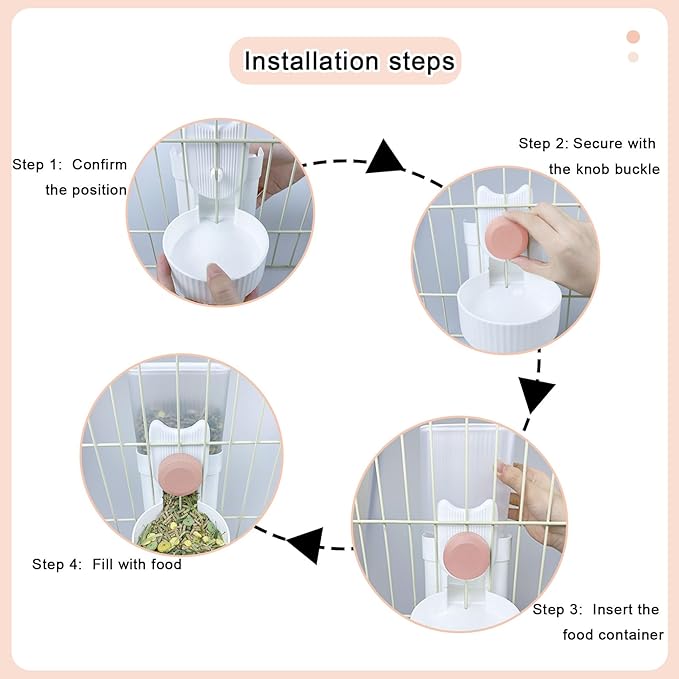 Installation steps

Step 1: Confirm the position

Step 2: Secure with the knob buckle

Step 3: Insert the food container

Step 4: Fill with food