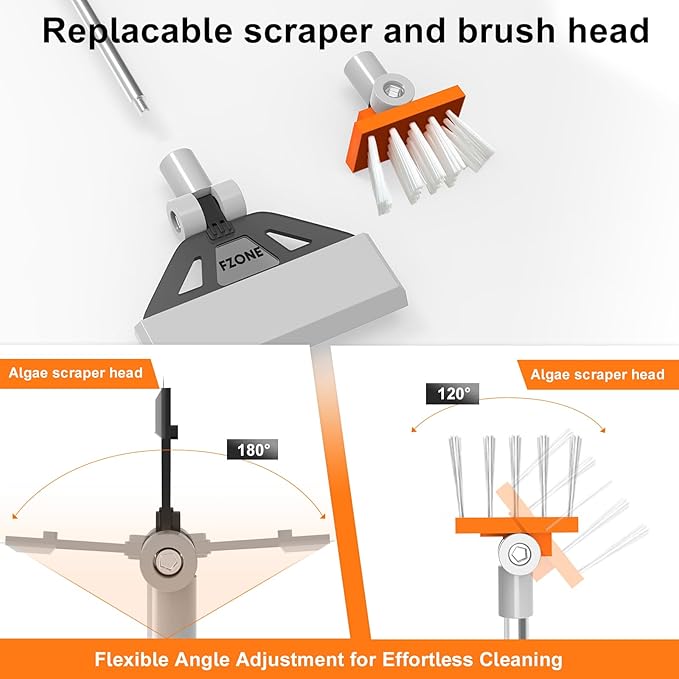 Replacable scraper and brush head

FZONE

Algae scraper head

180°

Algae scraper head

120°

Flexible Angle Adjustment for Effortless Cleaning