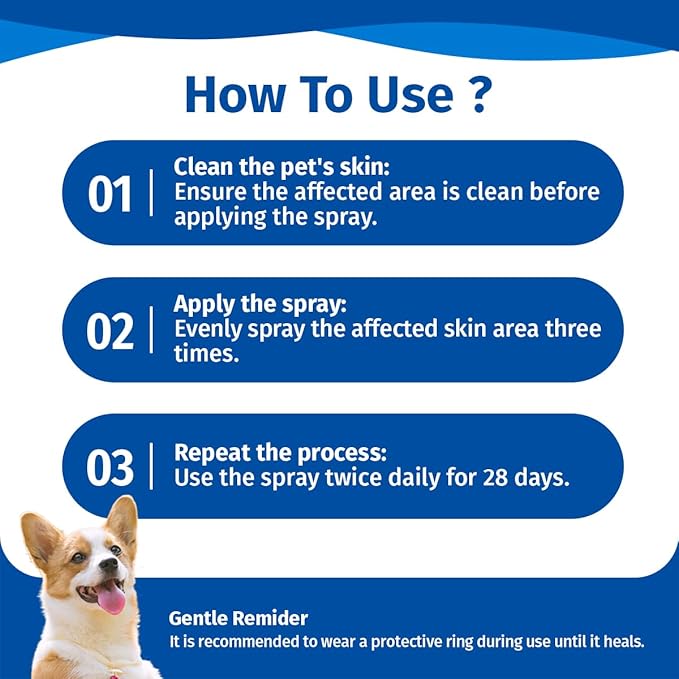 How To Use ?

01 | Clean the pet's skin:
Ensure the affected area is clean before applying the spray.

02 | Apply the spray:
Evenly spray the affected skin area three times.

03 | Repeat the process:
Use the spray twice daily for 28 days.

Gentle Remider
It is recommended to wear a protective ring during use until it heals.