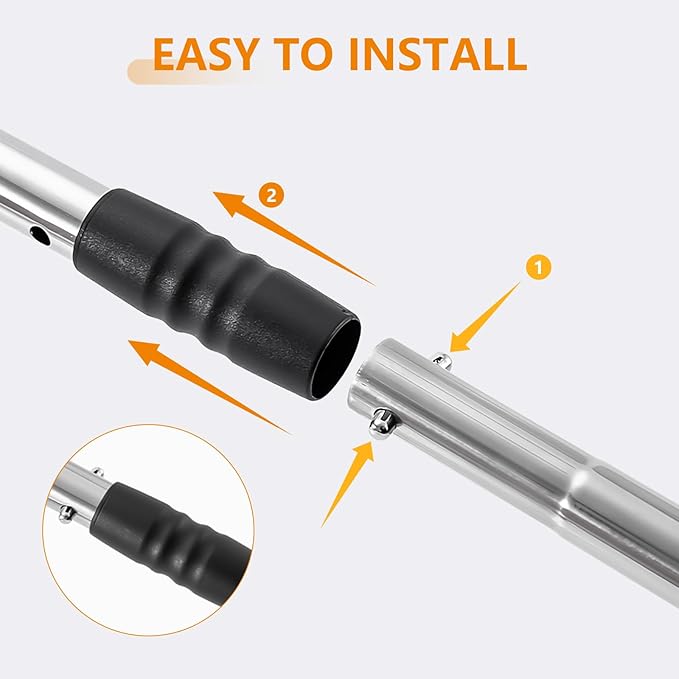 EASY TO INSTALL

2

1