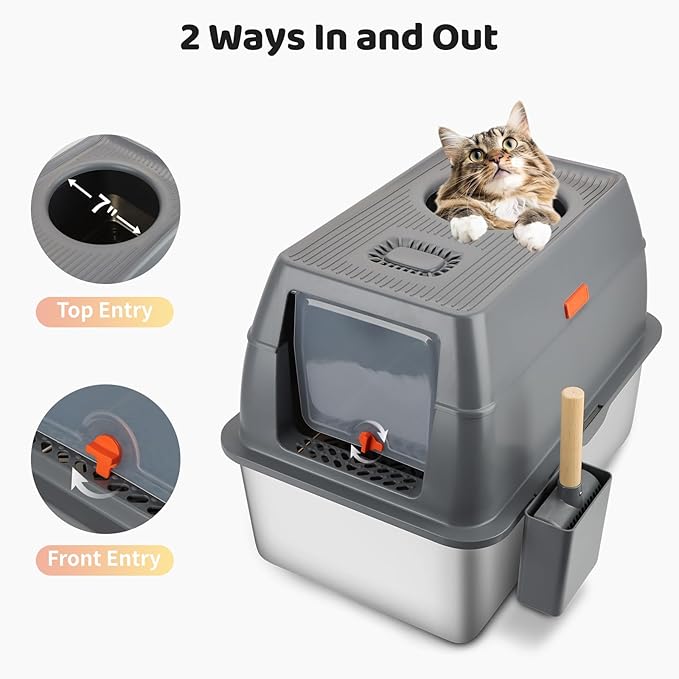 2 Ways In and Out

7"

Top Entry

Front Entry